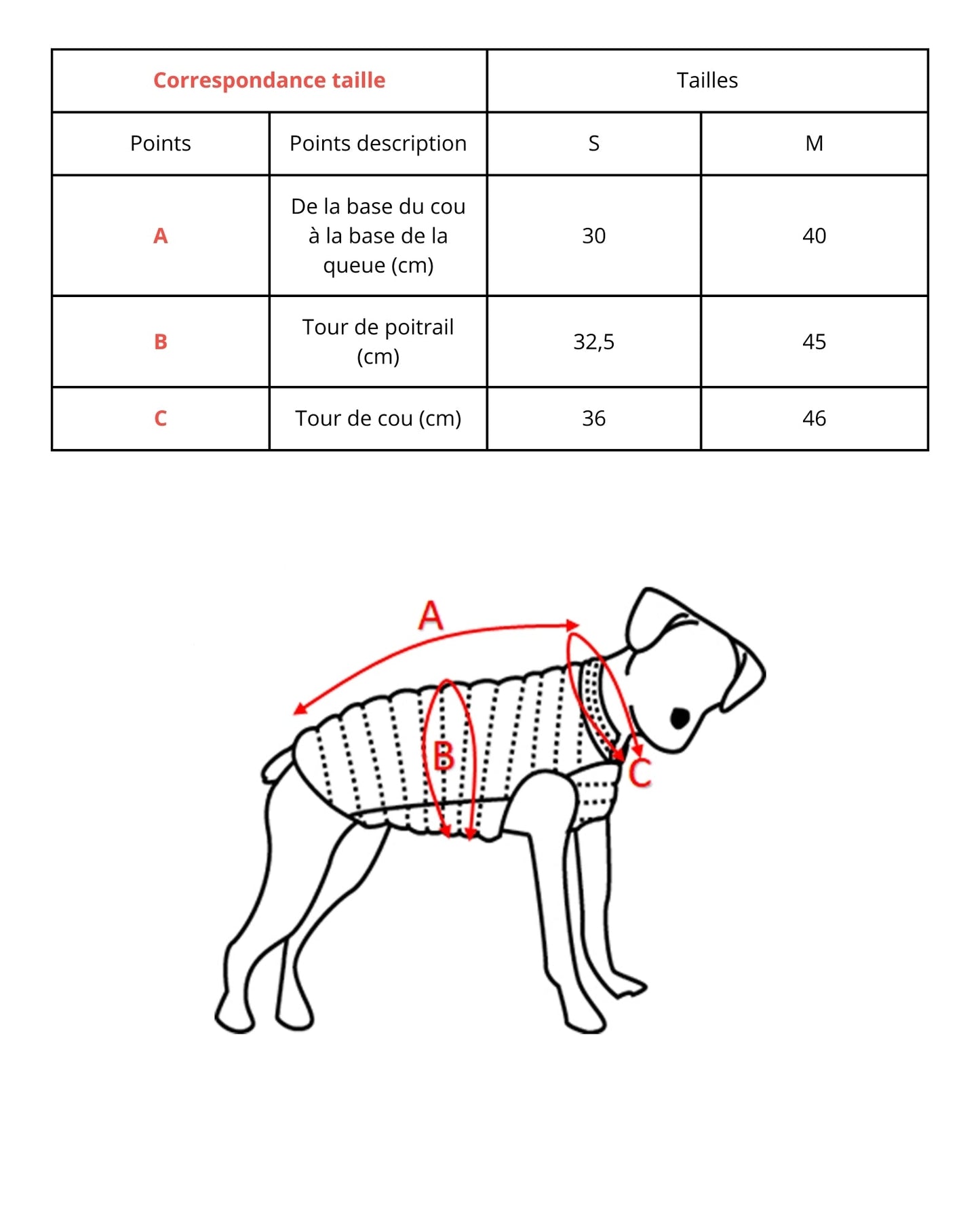 | Correspondance taille | | Tailles | |
|---|---|---|---|
| Points | Points description | S | M |
| A | De la base du cou à la base de la queue (cm) | 30 | 40 |
| B | Tour de poitrail (cm) | 32,5 | 45 |
| C | Tour de cou (cm) | 36 | 46 |

A

B

C