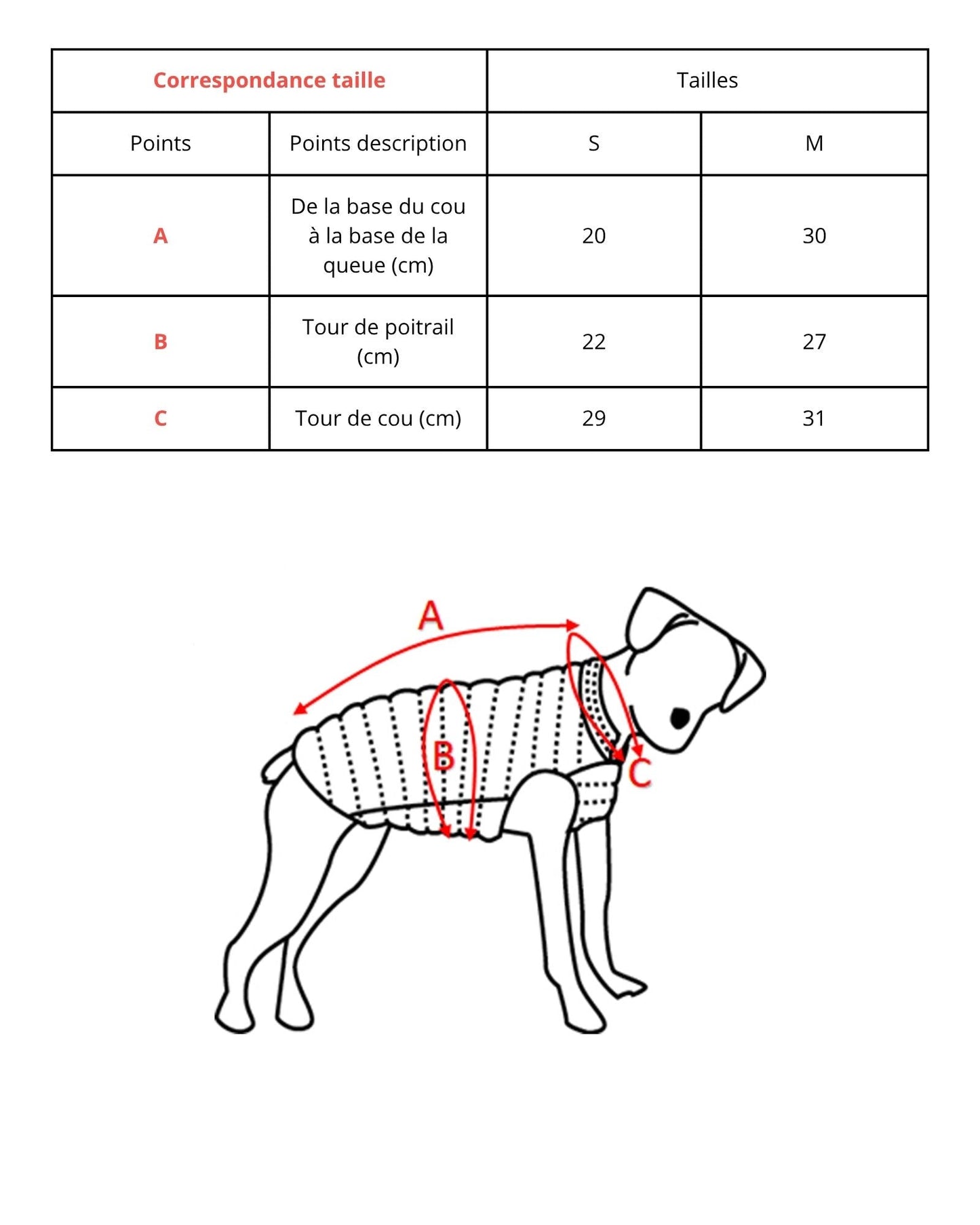 | Correspondance taille | | Tailles | |
|---|---|---|---|
| Points | Points description | S | M |
| A | De la base du cou à la base de la queue (cm) | 20 | 30 |
| B | Tour de poitrail (cm) | 22 | 27 |
| C | Tour de cou (cm) | 29 | 31 |

A

B

C